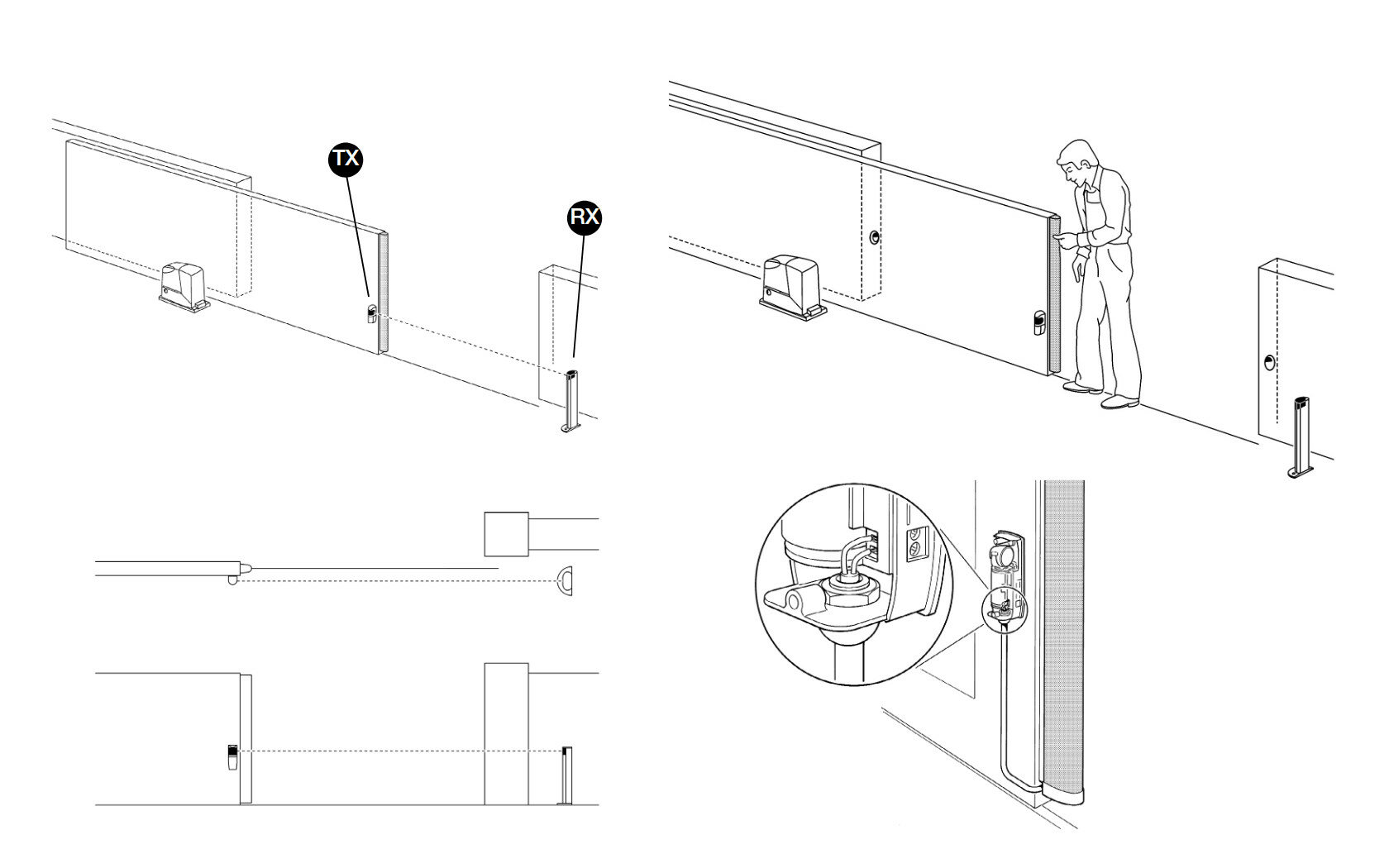 TX

RX